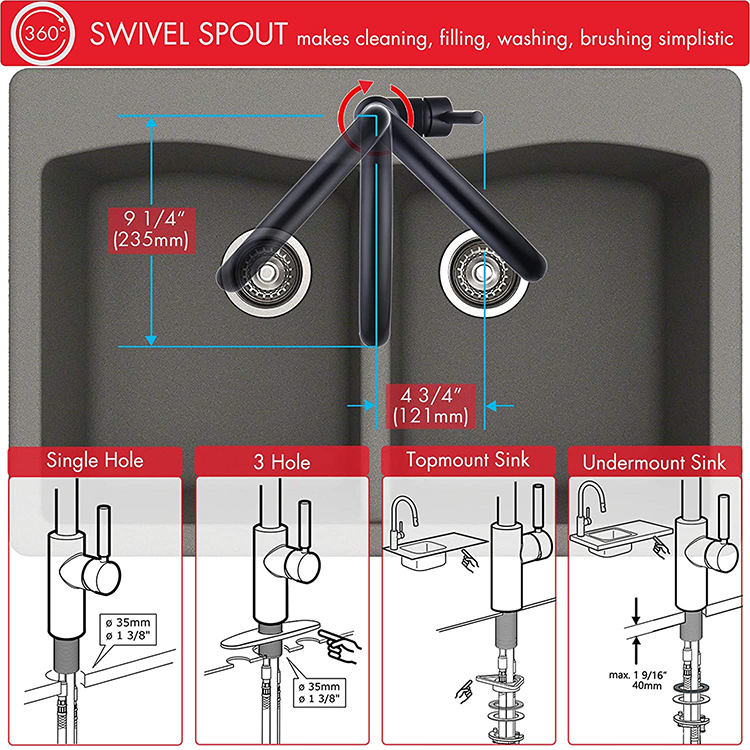 360°

SWIVEL SPOUT makes cleaning, filling, washing, brushing simplistic

9 1/4"
(235mm)

4 3/4"
(121mm)

Single Hole

ø 35mm
ø 1 3/8"

3 Hole

ø 35mm
ø 1 3/8"

Topmount Sink

Undermount Sink

max. 1 9/16"
40mm